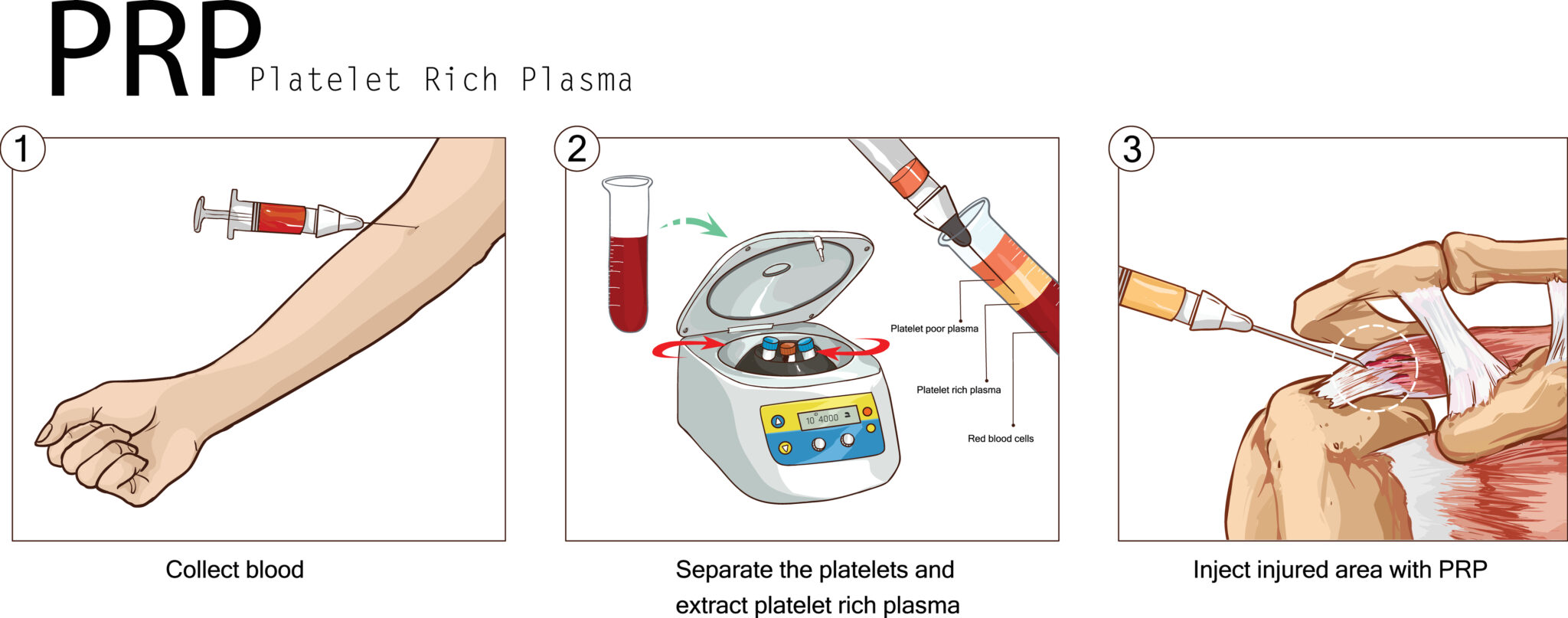 PRP Platelet Rich Plasma

1

Collect blood

2

10 4000

Platelet poor plasma

Platelet rich plasma

Red blood cells

Separate the platelets and extract platelet rich plasma

3

Inject injured area with PRP